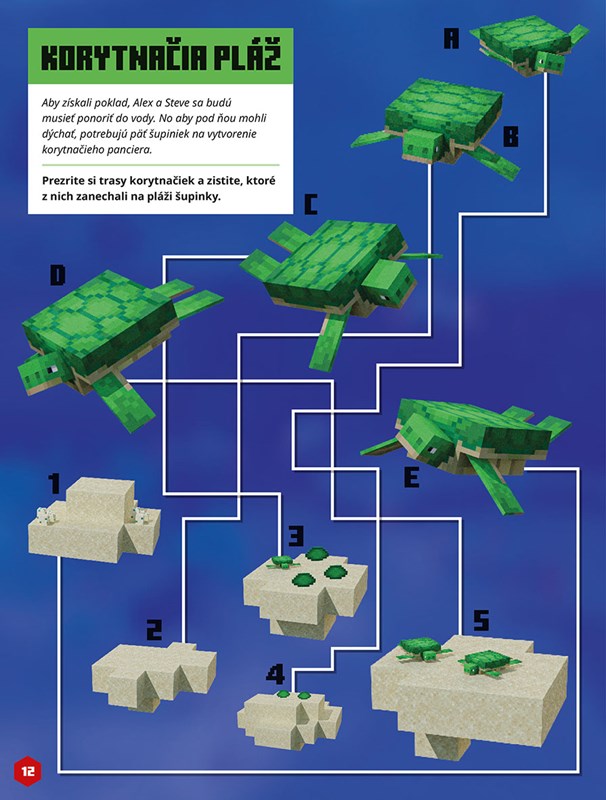 KORYTNAČIA PLÁŽ

Aby získali poklad, Alex a Steve sa budú musieť ponoriť do vody. No aby pod ňou mohli dýchať, potrebujú päť šupiniek na vytvorenie korytnačieho panciera.

Prezrite si trasy korytnačiek a zistite, ktoré z nich zanechali na pláži šupinky.

A

B

C

D

E

1

2

3

4

5

12